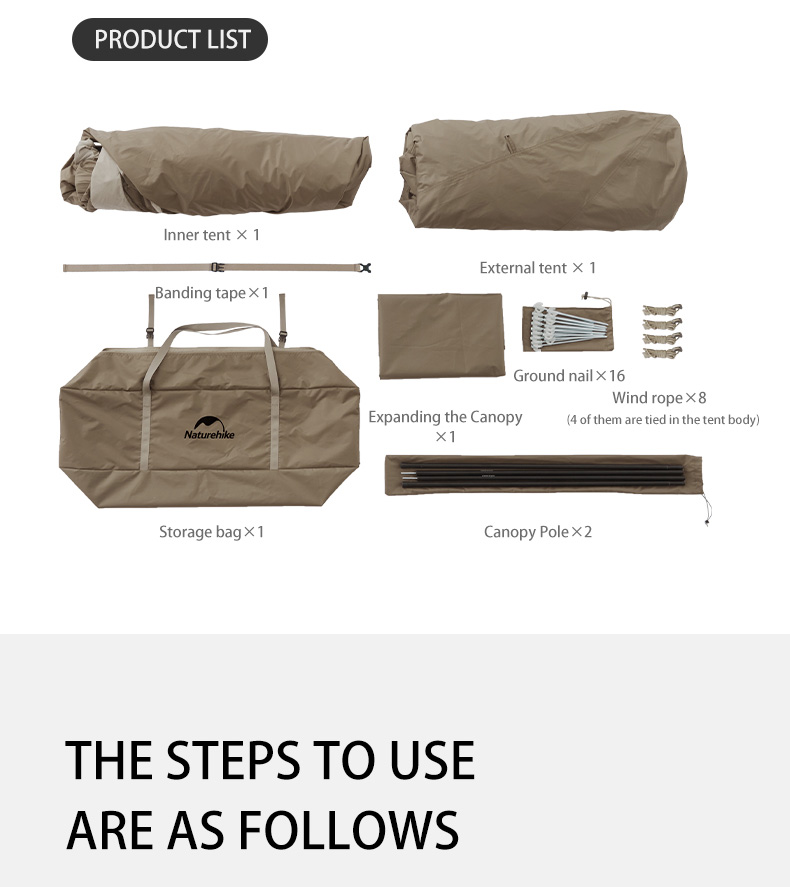 PRODUCT LIST

Inner tent × 1

External tent × 1

Banding tape×1

Ground nail×16

Wind rope×8

(4 of them are tied in the tent body)

Expanding the Canopy ×1

Naturehike

Storage bag×1

Canopy Pole×2

THE STEPS TO USE ARE AS FOLLOWS