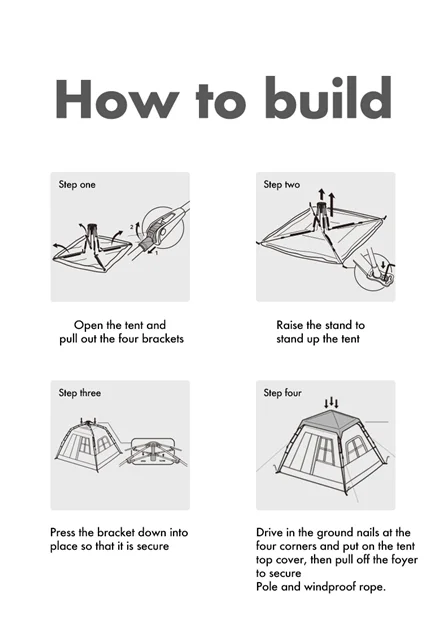 How to build

Step one

2

1

Open the tent and pull out the four brackets

Step two

Raise the stand to stand up the tent

Step three

Press the bracket down into place so that it is secure

Step four

Drive in the ground nails at the four corners and put on the tent top cover, then pull off the foyer to secure
Pole and windproof rope.