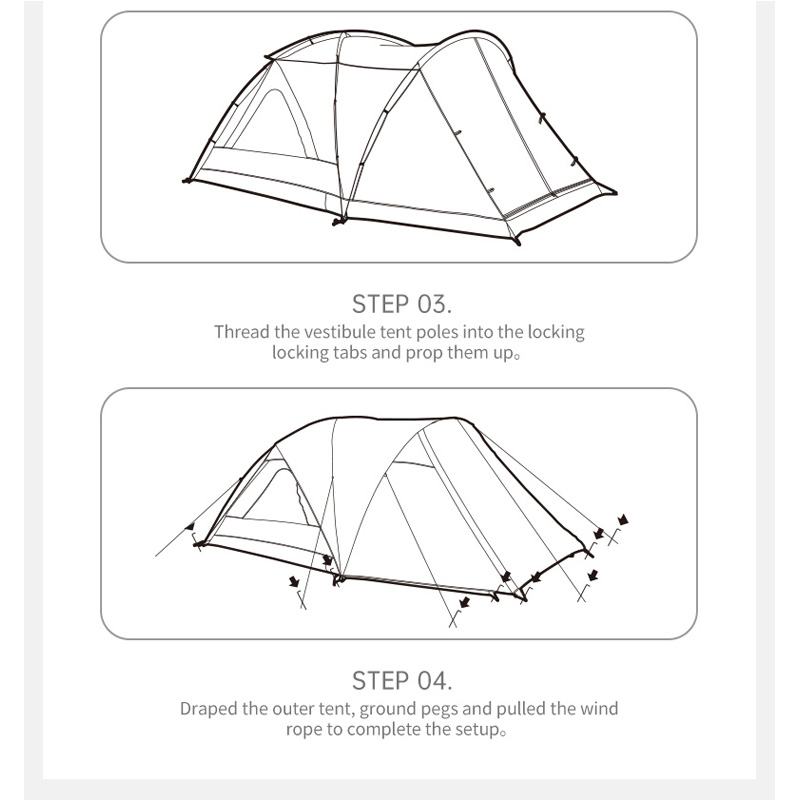 STEP 03.

Thread the vestibule tent poles into the locking locking tabs and prop them up。

STEP 04.

Draped the outer tent, ground pegs and pulled the wind rope to complete the setup。