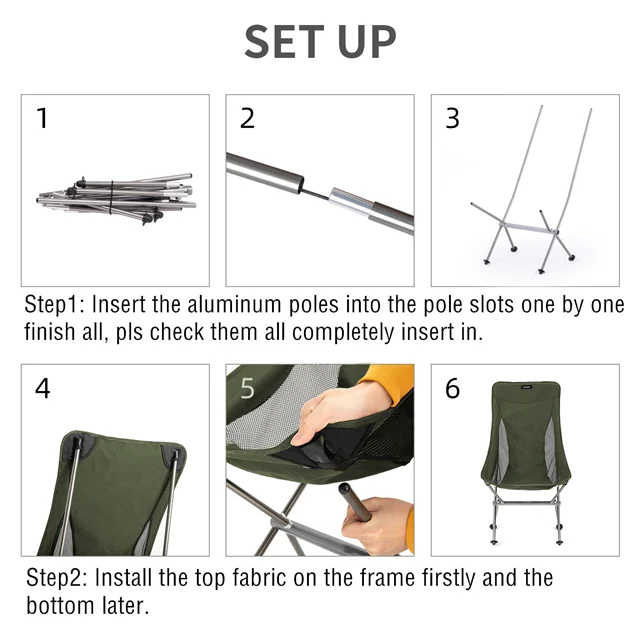 SET UP

1

2

3

Step1: Insert the aluminum poles into the pole slots one by one finish all, pls check them all completely insert in.

4

5

6

Step2: Install the top fabric on the frame firstly and the bottom later.