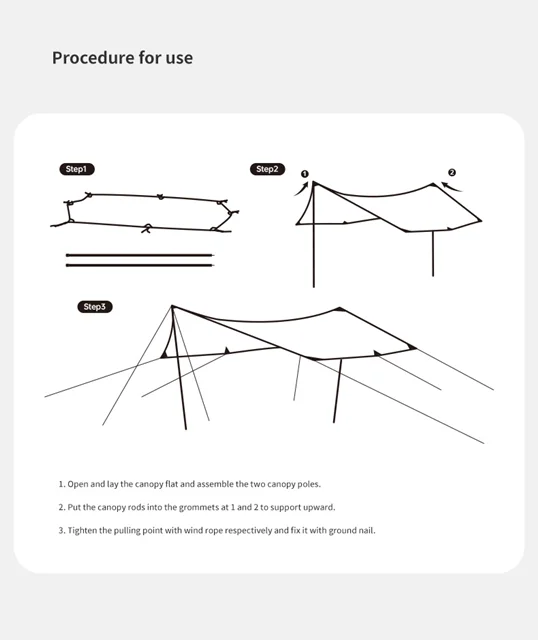 Procedure for use

Step1

Step2

1

2

Step3

1. Open and lay the canopy flat and assemble the two canopy poles.

2. Put the canopy rods into the grommets at 1 and 2 to support upward.

3. Tighten the pulling point with wind rope respectively and fix it with ground nail.