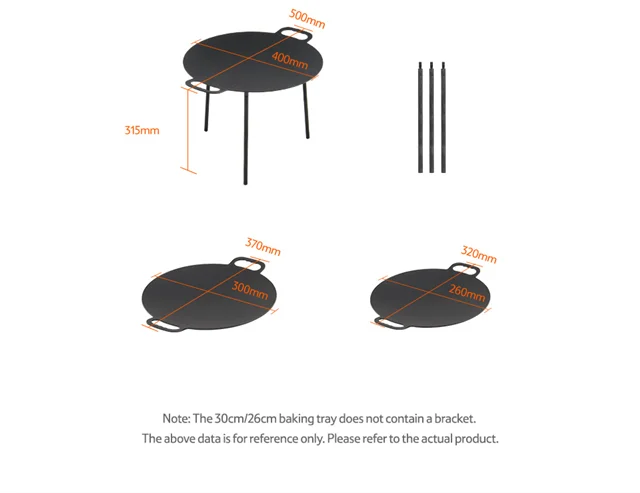 500mm
400mm
315mm

370mm
300mm

320mm
260mm

Note: The 30cm/26cm baking tray does not contain a bracket.
The above data is for reference only. Please refer to the actual product.