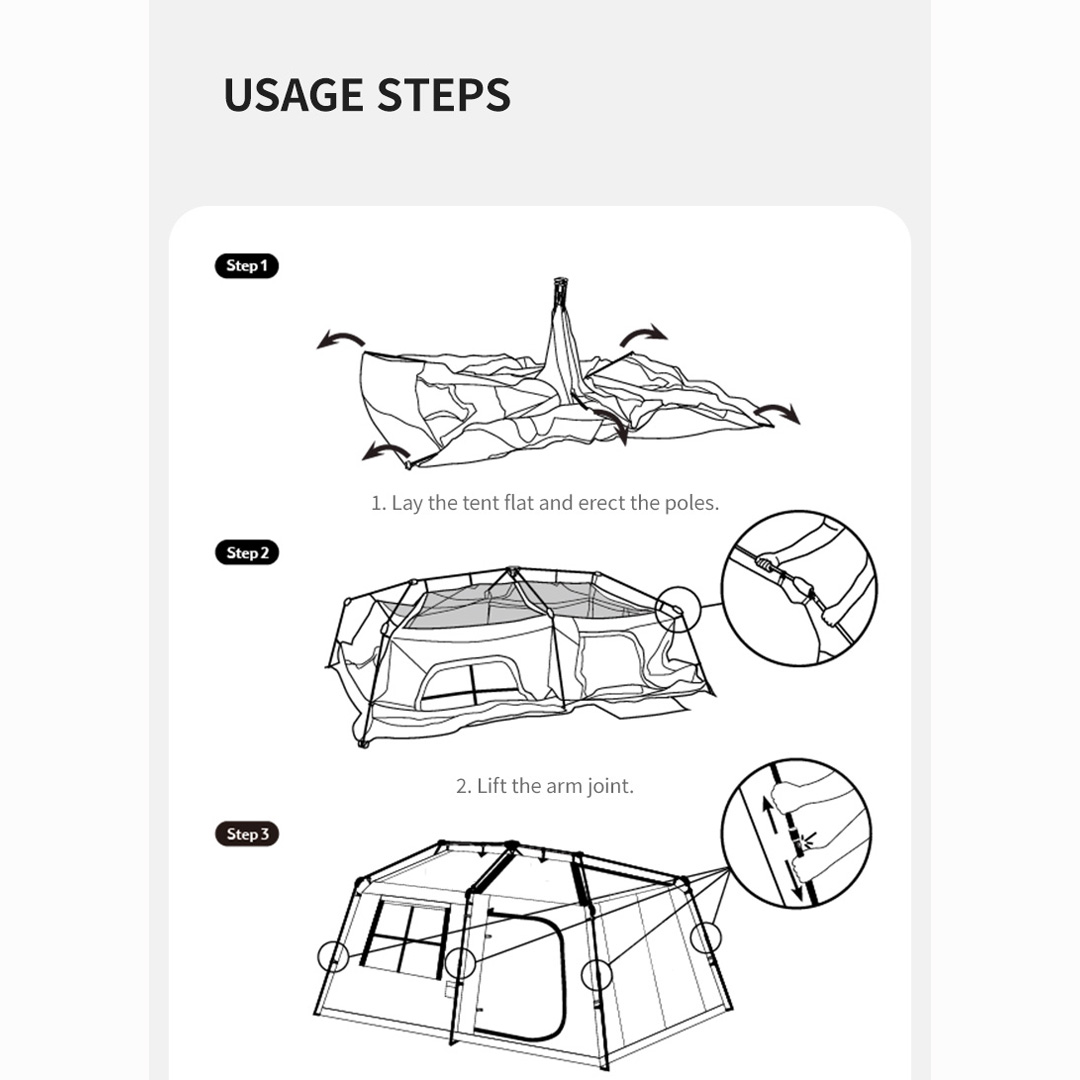 USAGE STEPS

Step 1

1. Lay the tent flat and erect the poles.

Step 2

2. Lift the arm joint.

Step 3