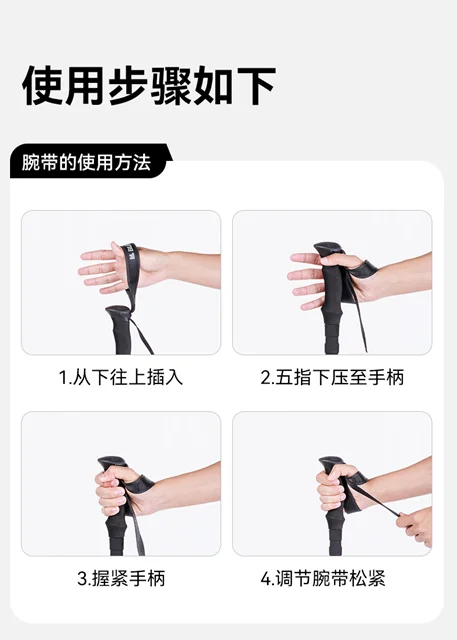 使用步骤如下

腕带的使用方法

1.从下往上插入

2.五指下压至手柄

3.握紧手柄

4.调节腕带松紧